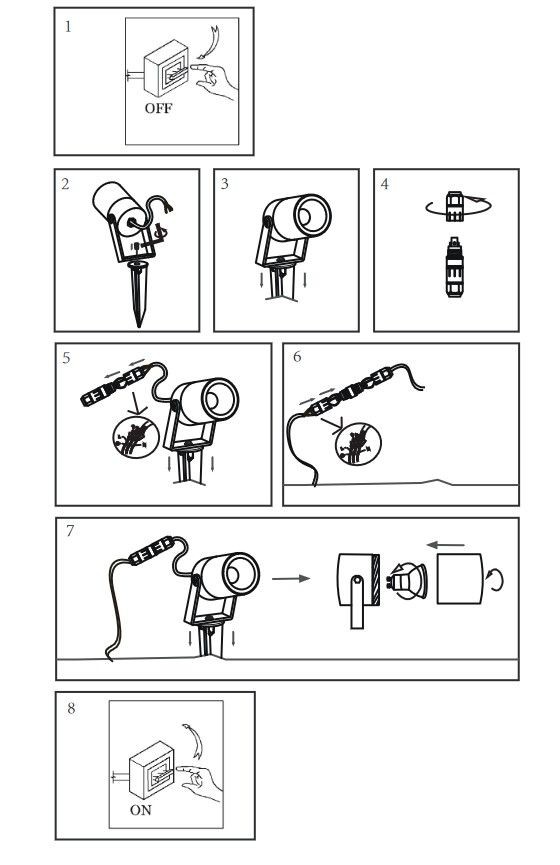 1

OFF

2

3

4

5

6

7

8

ON