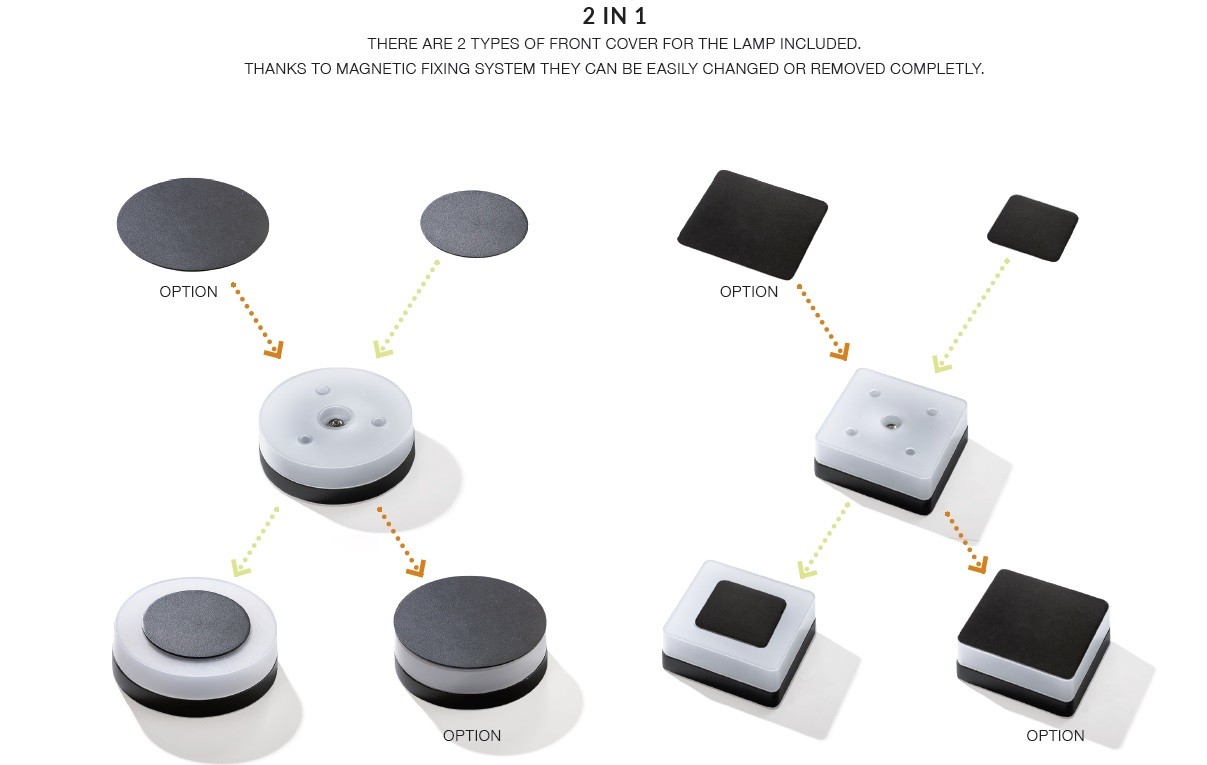 2 IN 1

THERE ARE 2 TYPES OF FRONT COVER FOR THE LAMP INCLUDED.
THANKS TO MAGNETIC FIXING SYSTEM THEY CAN BE EASILY CHANGED OR REMOVED COMPLETLY.

OPTION

OPTION

OPTION

OPTION