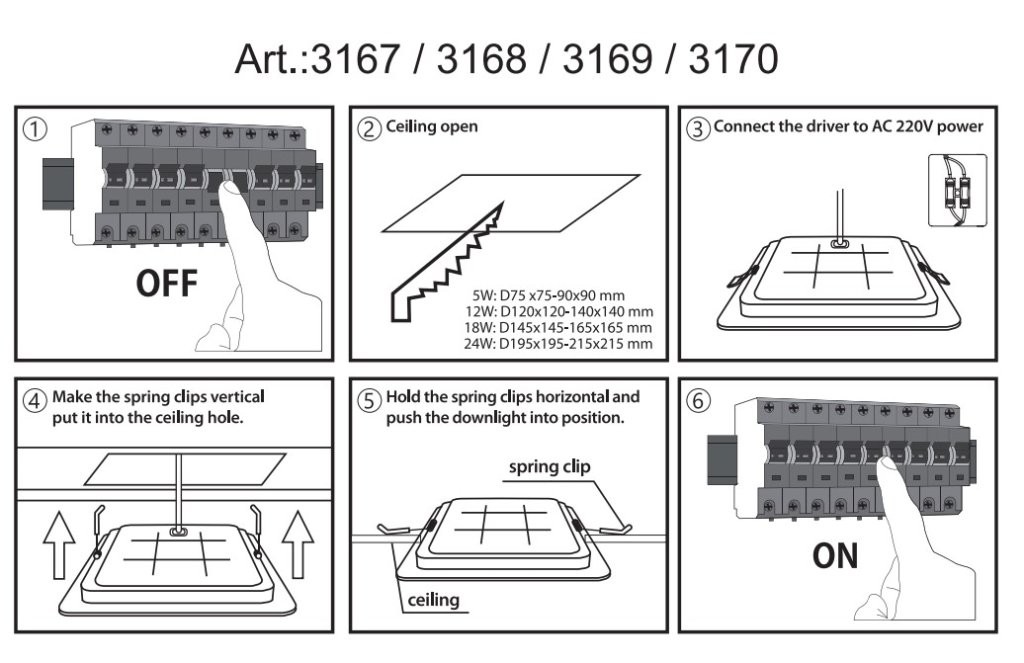 Art.:3167 / 3168 / 3169 / 3170

①

OFF

② Ceiling open

5W: D75 x75-90x90 mm
12W: D120x120-140x140 mm
18W: D145x145-165x165 mm
24W: D195x195-215x215 mm

③ Connect the driver to AC 220V power

④ Make the spring clips vertical put it into the ceiling hole.

⑤ Hold the spring clips horizontal and push the downlight into position.

spring clip

ceiling

⑥

ON