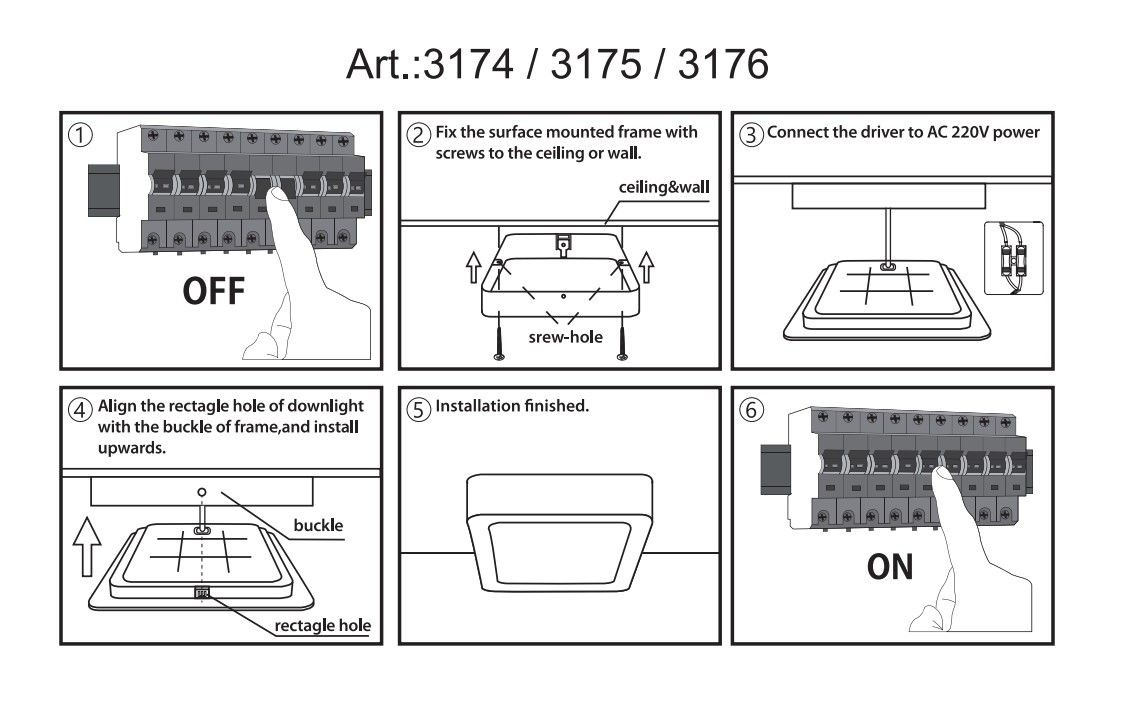 Art.:3174 / 3175 / 3176

①

OFF

② Fix the surface mounted frame with screws to the ceiling or wall.

ceiling&wall

srew-hole

③ Connect the driver to AC 220V power

④ Align the rectagle hole of downlight with the buckle of frame,and install upwards.

buckle

rectagle hole

⑤ Installation finished.

⑥

ON