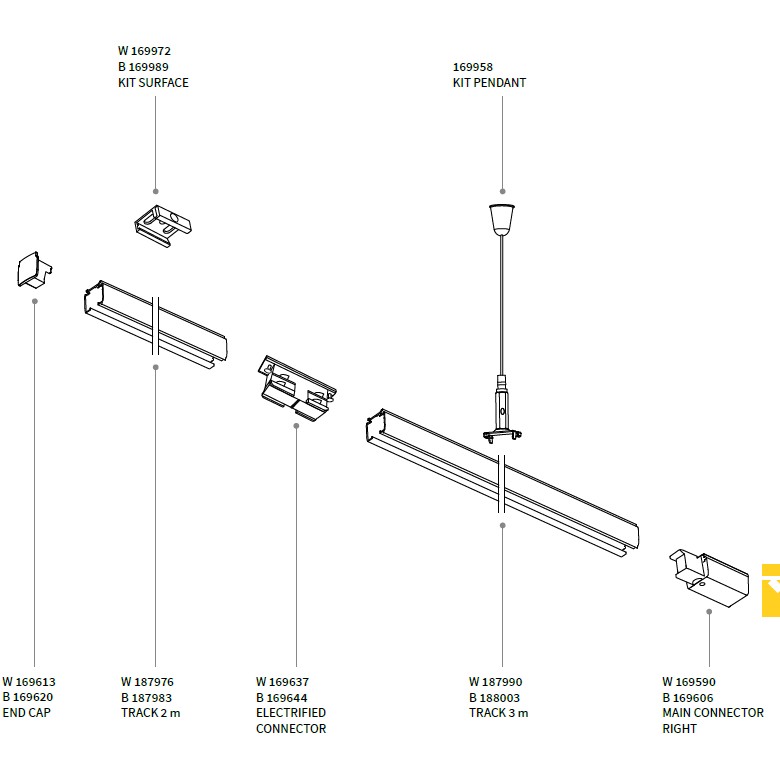 W 169972
B 169989
KIT SURFACE

169958
KIT PENDANT

W 169613
B 169620
END CAP

W 187976
B 187983
TRACK 2 m

W 169637
B 169644
ELECTRIFIED CONNECTOR

W 187990
B 188003
TRACK 3 m

W 169590
B 169606
MAIN CONNECTOR RIGHT