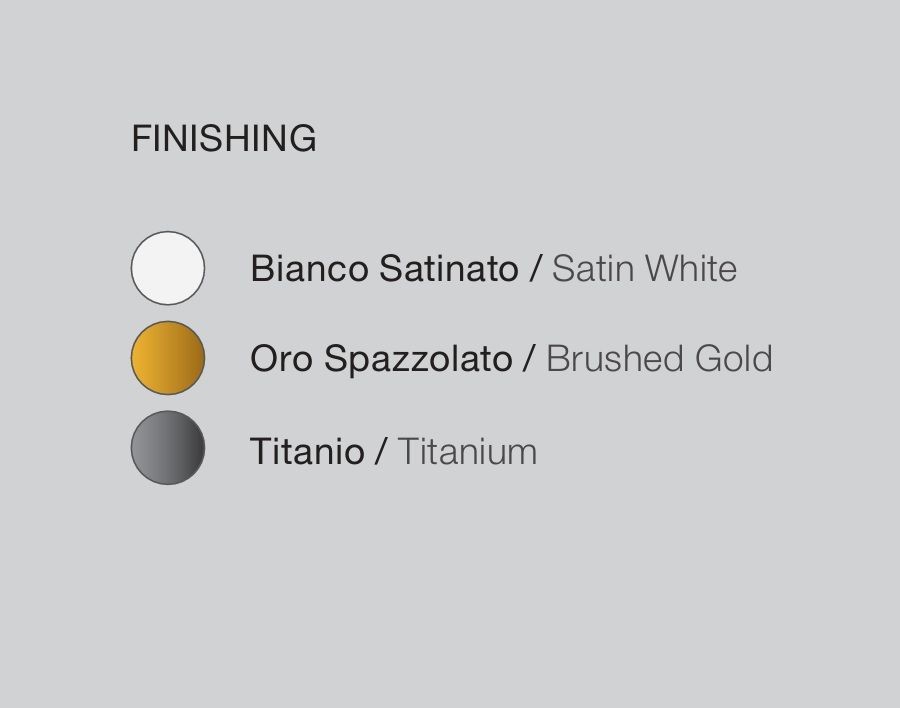 FINISHING

Bianco Satinato / Satin White

Oro Spazzolato / Brushed Gold

Titanio / Titanium