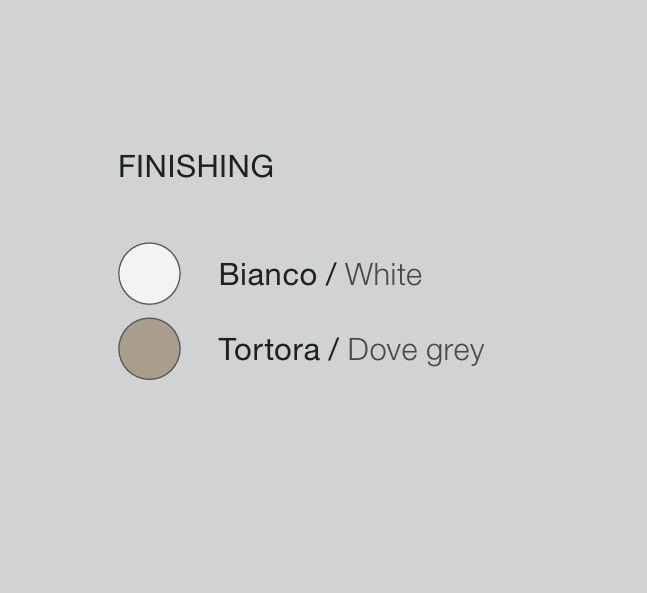 FINISHING

Bianco / White

Tortora / Dove grey