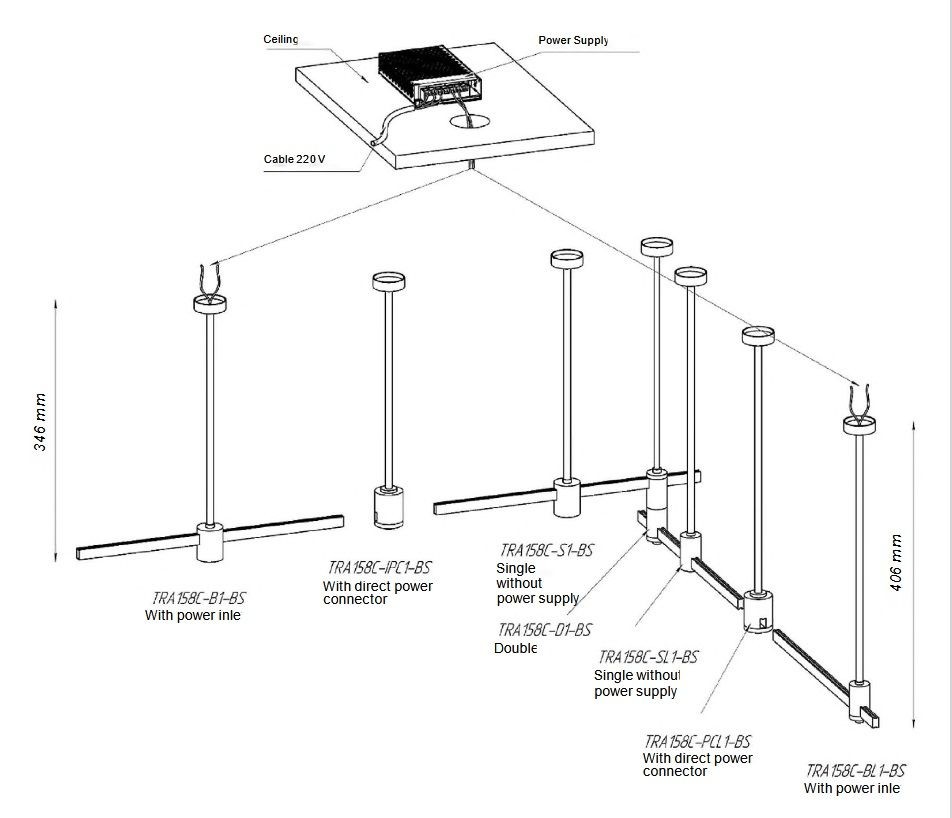 Ceiling

Power Supply

Cable 220 V

346 mm

406 mm

TRA158C-B1-BS
With power inle

TRA158C-IPC1-BS
With direct power connector

TRA158C-S1-BS
Single without power supply

TRA158C-D1-BS
Double

TRA158C-SL1-BS
Single without power supply

TRA158C-PCL1-BS
With direct power connector

TRA158C-BL1-BS
With power inle